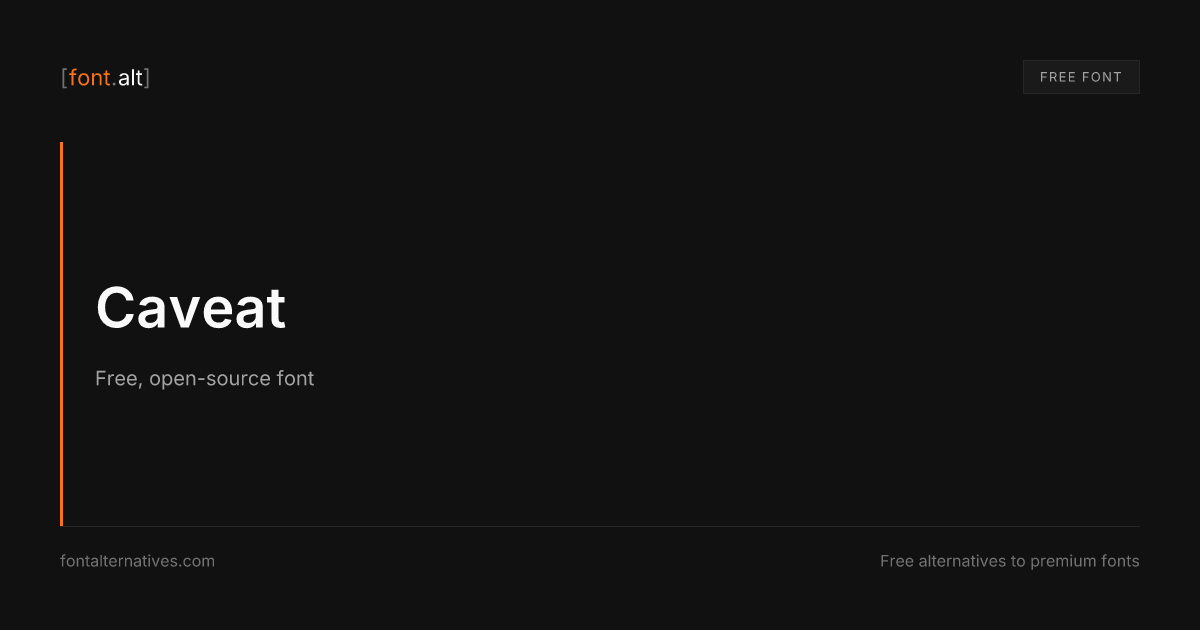 [font.alt]

FREE FONT

Caveat

Free, open-source font

fontalternatives.com

Free alternatives to premium fonts